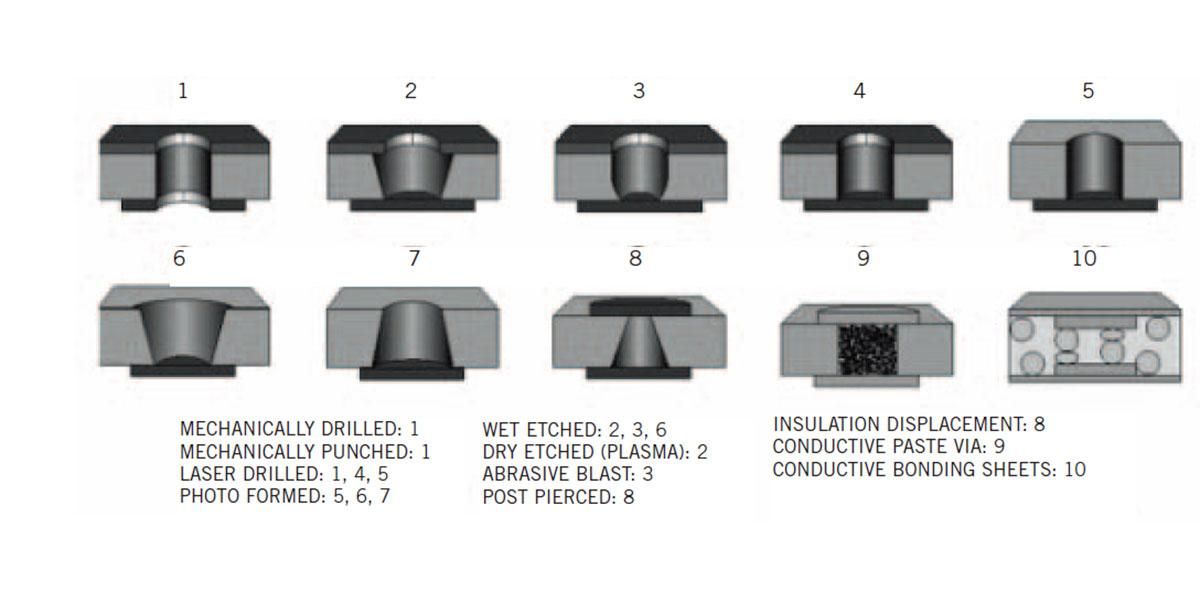 1 2 3 4 5

6 7 8 9 10

MECHANICALLY DRILLED: 1
MECHANICALLY PUNCHED: 1
LASER DRILLED: 1, 4, 5
PHOTO FORMED: 5, 6, 7

WET ETCHED: 2, 3, 6
DRY ETCHED (PLASMA): 2
ABRASIVE BLAST: 3
POST PIERCED: 8

INSULATION DISPLACEMENT: 8
CONDUCTIVE PASTE VIA: 9
CONDUCTIVE BONDING SHEETS: 10